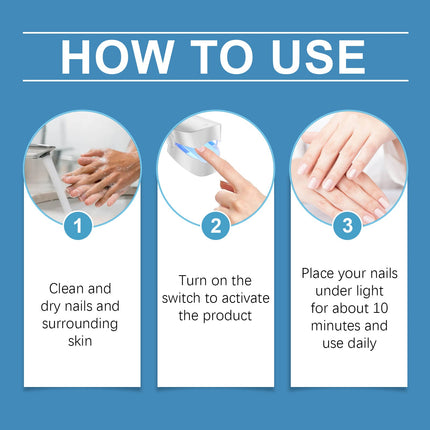 HOW TO USE

1

Clean and dry nails and surrounding skin

2

Turn on the switch to activate the product

3

Place your nails under light for about 10 minutes and use daily