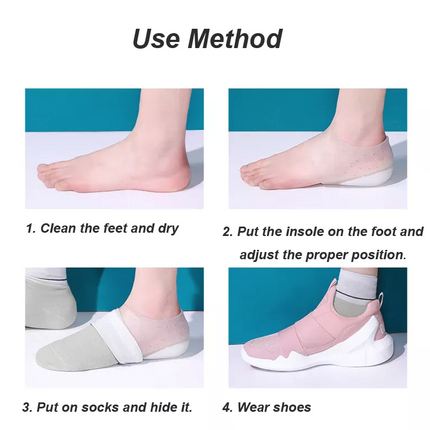 Use Method

1. Clean the feet and dry

2. Put the insole on the foot and adjust the proper position.

3. Put on socks and hide it.

4. Wear shoes